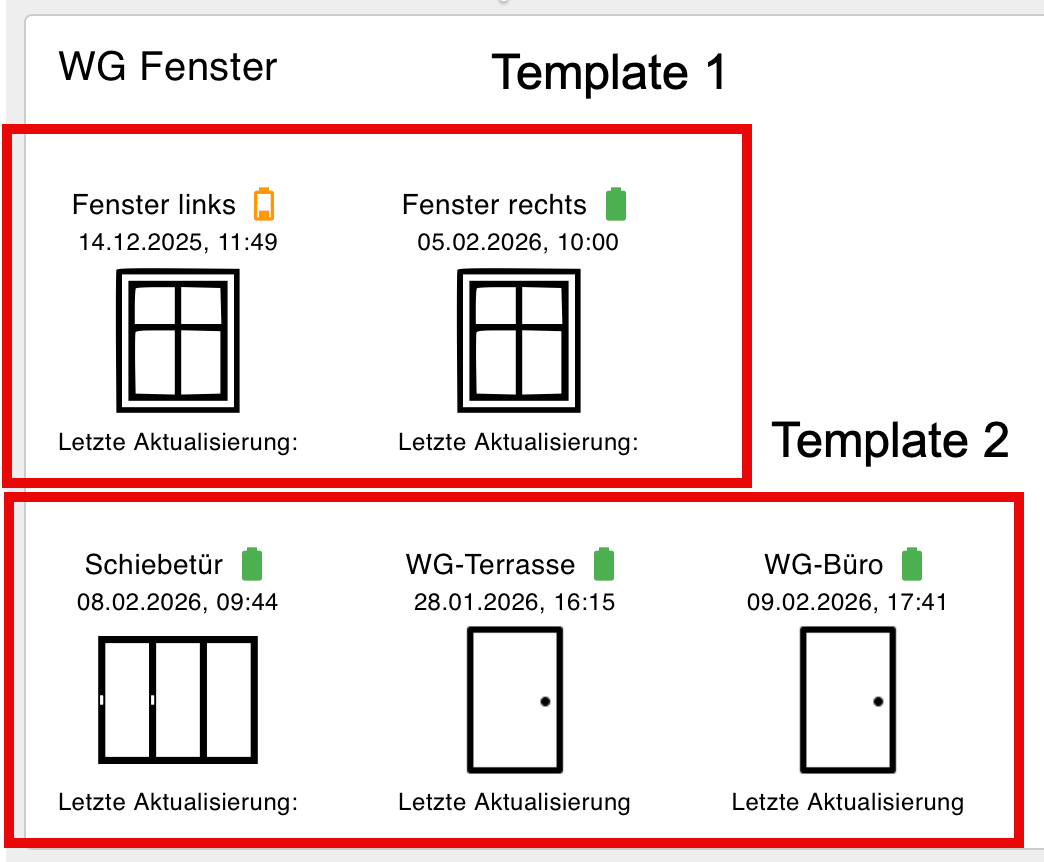 WG Fenster

Template 1

Fenster links
14.12.2025, 11:49
Letzte Aktualisierung:

Fenster rechts
05.02.2026, 10:00
Letzte Aktualisierung:

Template 2

Schiebetür
08.02.2026, 09:44
Letzte Aktualisierung:

WG-Terrasse
28.01.2026, 16:15
Letzte Aktualisierung

WG-Büro
09.02.2026, 17:41
Letzte Aktualisierung