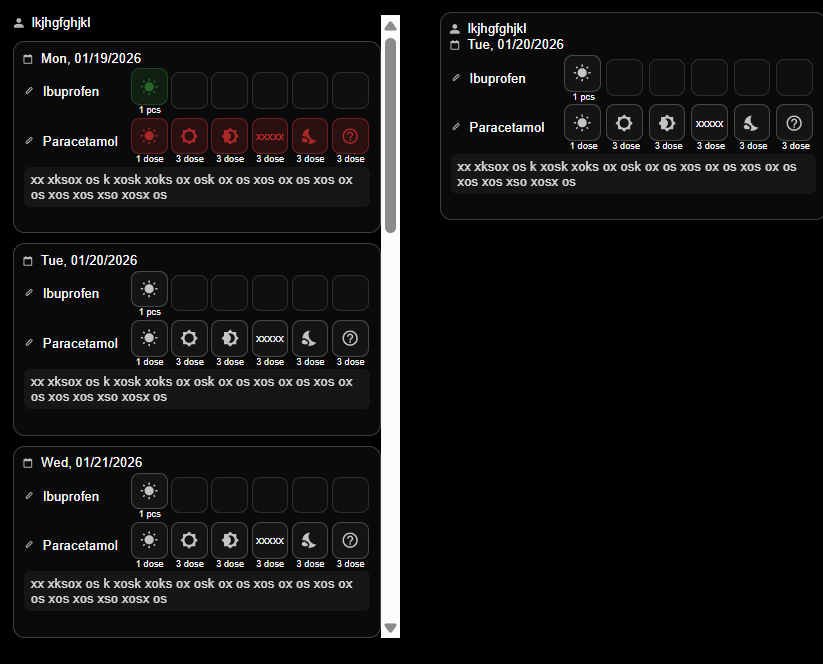 lkjhgfghjkl

Mon, 01/19/2026

Ibuprofen
1 pcs

Paracetamol
xxxxx
1 dose 3 dose 3 dose 3 dose 3 dose 3 dose

xx xksox os k xosk xoks ox osk ox os xos ox os xos ox os xos xos xso xosx os

Tue, 01/20/2026

Ibuprofen
1 pcs

Paracetamol
xxxxx
1 dose 3 dose 3 dose 3 dose 3 dose 3 dose

xx xksox os k xosk xoks ox osk ox os xos ox os xos ox os xos xos xso xosx os

Wed, 01/21/2026

Ibuprofen
1 pcs

Paracetamol
xxxxx
1 dose 3 dose 3 dose 3 dose 3 dose 3 dose

xx xksox os k xosk xoks ox osk ox os xos ox os xos ox os xos xos xso xosx os

lkjhgfghjkl
Tue, 01/20/2026

Ibuprofen
1 pcs

Paracetamol
xxxxx
1 dose 3 dose 3 dose 3 dose 3 dose 3 dose

xx xksox os k xosk xoks ox osk ox os xos ox os xos ox os xos xos xso xosx os