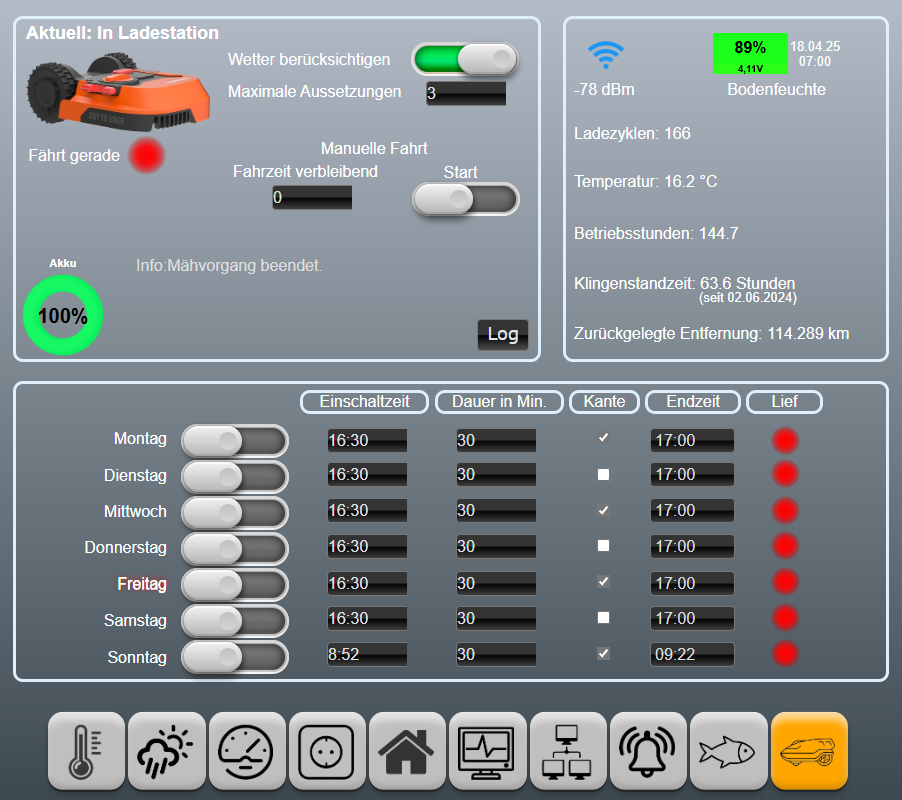 Aktuell: In Ladestation

Wetter berücksichtigen
Maximale Aussetzungen 3

Fährt gerade

Manuelle Fahrt
Fahrzeit verbleibend
0
Start

Akku
100%

Info:Mähvorgang beendet.

Log

-78 dBm

89%
4,11V
18.04.25
07:00
Bodenfeuchte

Ladezyklen: 166

Temperatur: 16.2 °C

Betriebsstunden: 144.7

Klingenstandzeit: 63.6 Stunden
(seit 02.06.2024)

Zurückgelegte Entfernung: 114.289 km

| | Einschaltzeit | Dauer in Min. | Kante | Endzeit | Lief |
|---|---|---|---|---|---|
| Montag | 16:30 | 30 | ✓ | 17:00 | |
| Dienstag | 16:30 | 30 | | 17:00 | |
| Mittwoch | 16:30 | 30 | ✓ | 17:00 | |
| Donnerstag | 16:30 | 30 | | 17:00 | |
| Freitag | 16:30 | 30 | ✓ | 17:00 | |
| Samstag | 16:30 | 30 | | 17:00 | |
| Sonntag | 8:52 | 30 | ✓ | 09:22 | |