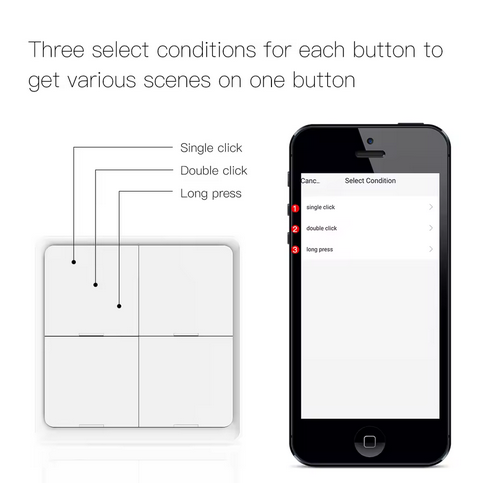 Three select conditions for each button to get various scenes on one button

Single click
Double click
Long press

Canc..
Select Condition

1 single click >
2 double click >
3 long press >