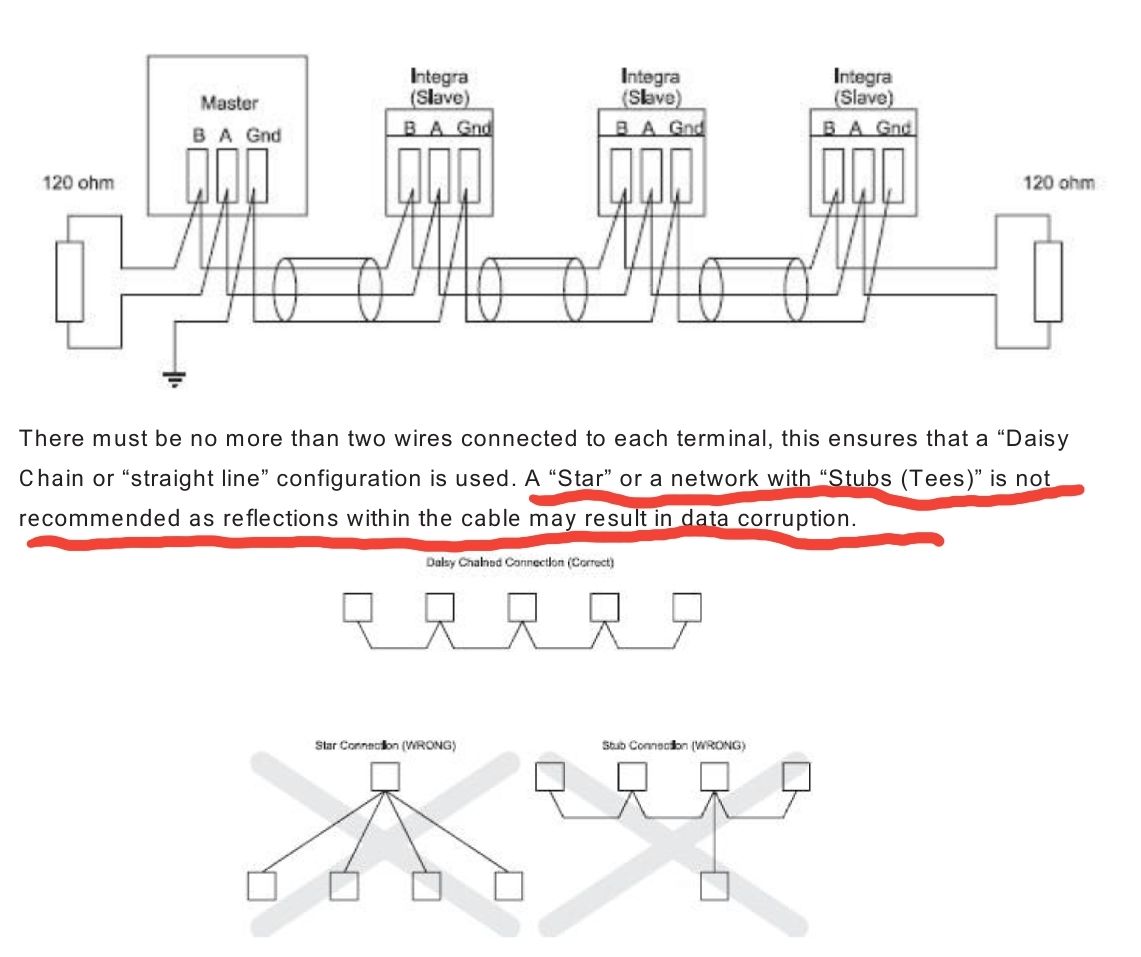 Master
B A Gnd

Integra
(Slave)
B A Gnd

Integra
(Slave)
B A Gnd

Integra
(Slave)
B A Gnd

120 ohm

120 ohm

There must be no more than two wires connected to each terminal, this ensures that a “Daisy Chain or “straight line” configuration is used. A “Star” or a network with “Stubs (Tees)” is not recommended as reflections within the cable may result in data corruption.

Daisy Chained Connection (Correct)

Star Connection (WRONG)

Stub Connection (WRONG)