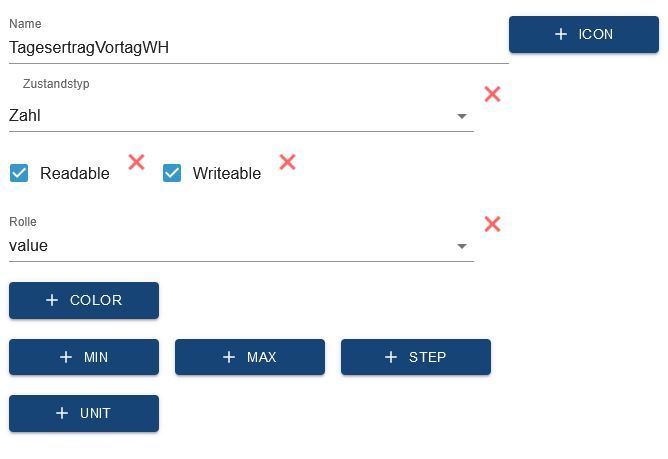 Name
TagesertragVortagWH

+ ICON

Zustandstyp
Zahl

Readable

Writeable

Rolle
value

+ COLOR

+ MIN

+ MAX

+ STEP

+ UNIT