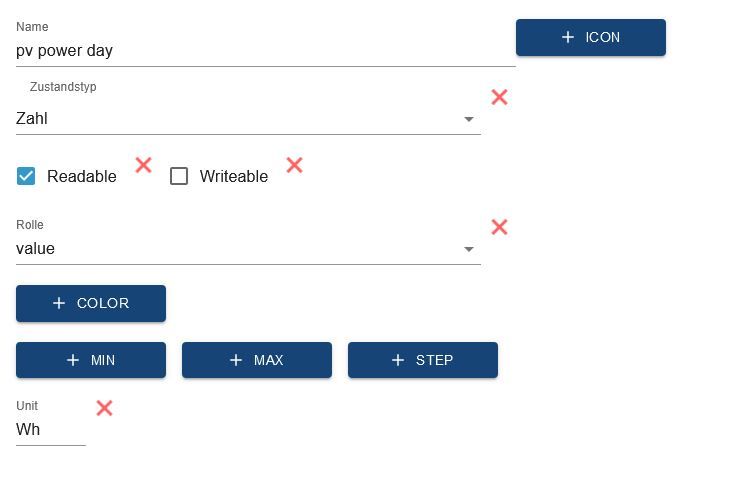 Name
pv power day

+ ICON

Zustandstyp
Zahl

Readable

Writeable

Rolle
value

+ COLOR

+ MIN

+ MAX

+ STEP

Unit
Wh