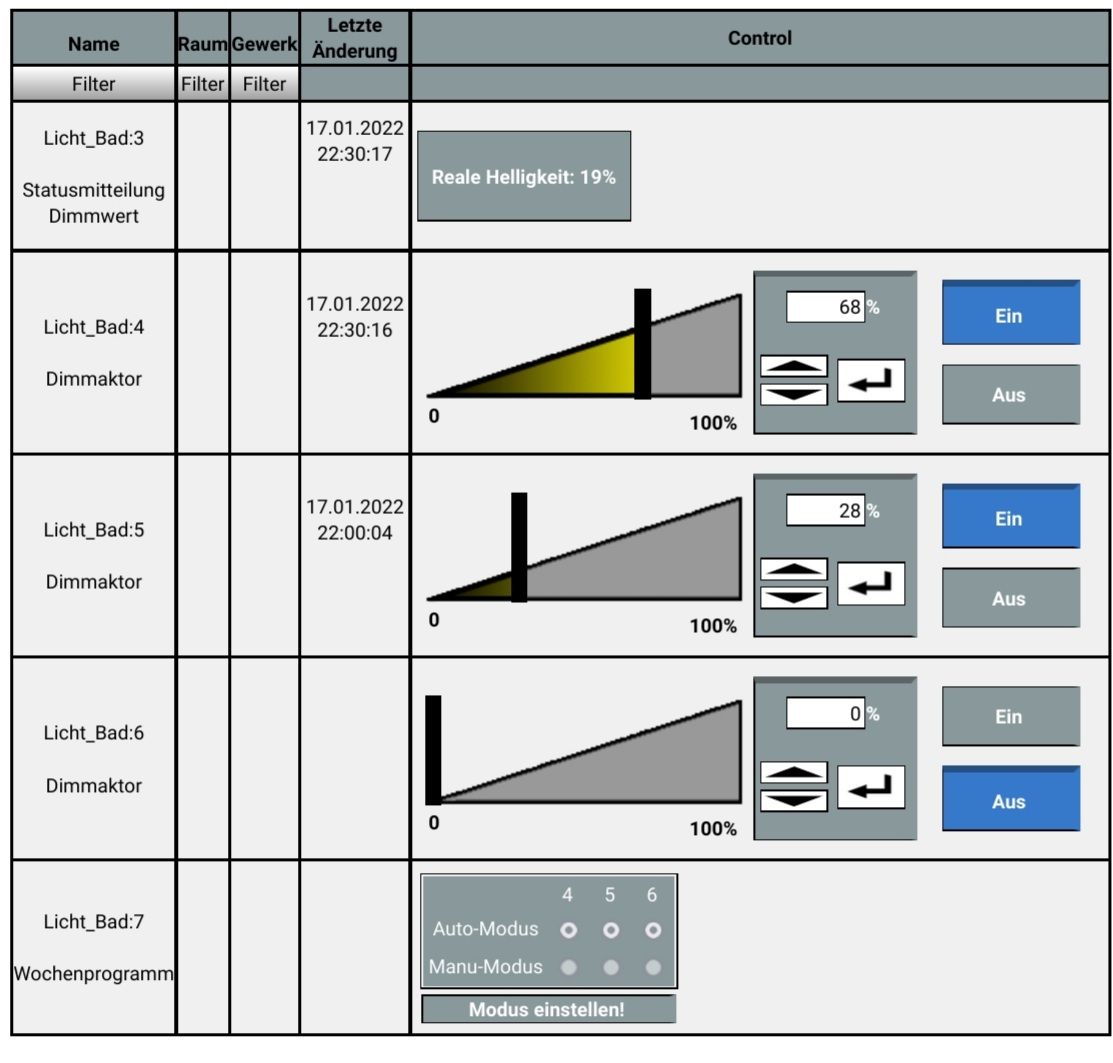 | Name | Raum | Gewerk | Letzte Änderung | Control |
|---|---|---|---|---|
| Filter | Filter | Filter | | |
| Licht_Bad:3 Statusmitteilung Dimmwert | | | 17.01.2022 22:30:17 | Reale Helligkeit: 19% |
| Licht_Bad:4 Dimmaktor | | | 17.01.2022 22:30:16 | 0 100% 68 % Ein Aus |
| Licht_Bad:5 Dimmaktor | | | 17.01.2022 22:00:04 | 0 100% 28 % Ein Aus |
| Licht_Bad:6 Dimmaktor | | | | 0 100% 0 % Ein Aus |
| Licht_Bad:7 Wochenprogramm | | | | 4 5 6 Auto-Modus Manu-Modus Modus einstellen! |