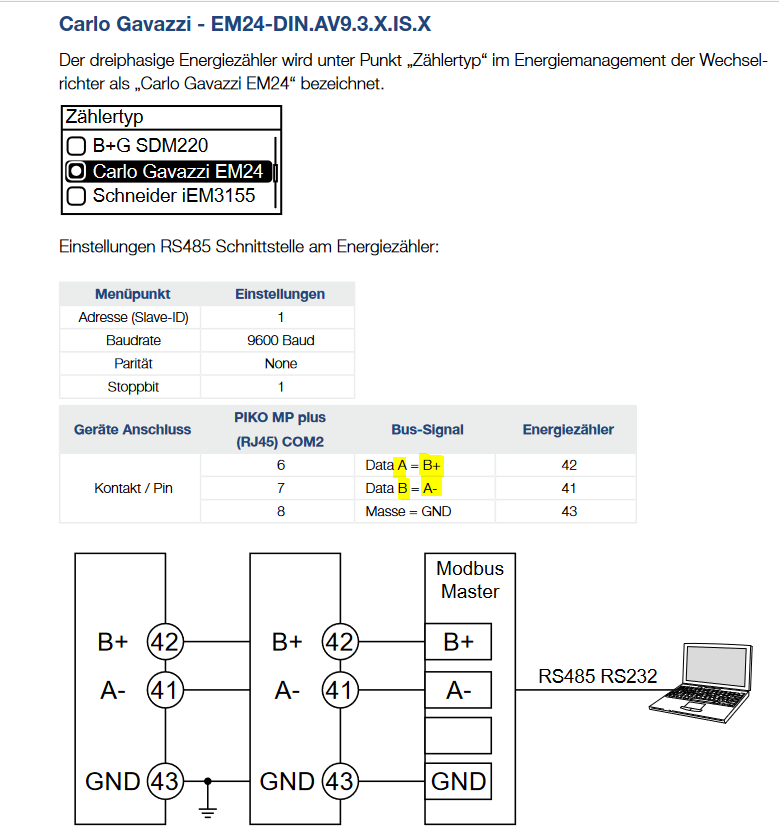 Carlo Gavazzi - EM24-DIN.AV9.3.X.IS.X

Der dreiphasige Energiezähler wird unter Punkt „Zählertyp“ im Energiemanagement der Wechselrichter als „Carlo Gavazzi EM24“ bezeichnet.

Zählertyp
B+G SDM220
Carlo Gavazzi EM24
Schneider iEM3155

Einstellungen RS485 Schnittstelle am Energiezähler:

| Menüpunkt | Einstellungen |
|---|---|
| Adresse (Slave-ID) | 1 |
| Baudrate | 9600 Baud |
| Parität | None |
| Stoppbit | 1 |

| Geräte Anschluss | PIKO MP plus (RJ45) COM2 | Bus-Signal | Energiezähler |
|---|---|---|---|
| Kontakt / Pin | 6 | Data A = B+ | 42 |
| | 7 | Data B = A- | 41 |
| | 8 | Masse = GND | 43 |

B+ 42
A- 41
GND 43

B+ 42
A- 41
GND 43

Modbus Master
B+
A-
GND

RS485 RS232