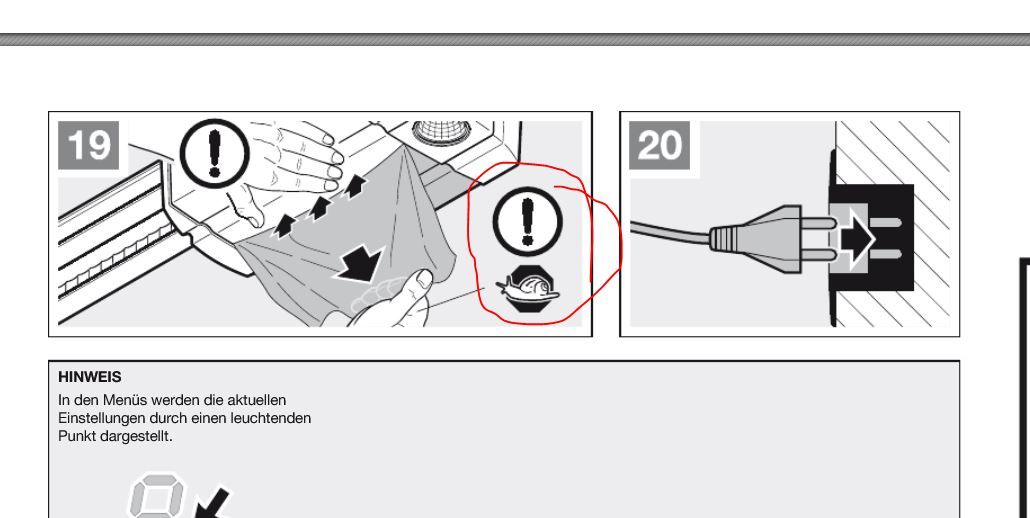 19

20

HINWEIS
In den Menüs werden die aktuellen Einstellungen durch einen leuchtenden Punkt dargestellt.