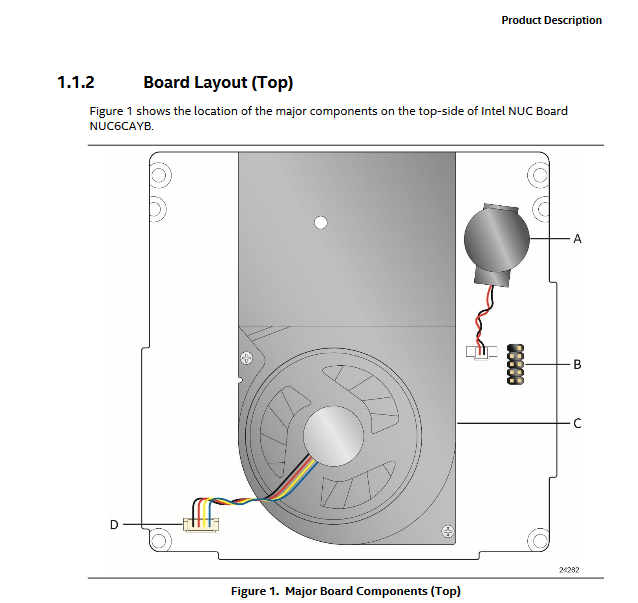 Product Description

1.1.2 Board Layout (Top)

Figure 1 shows the location of the major components on the top-side of Intel NUC Board NUC6CAYB.

A

B

C

D

24282

Figure 1. Major Board Components (Top)